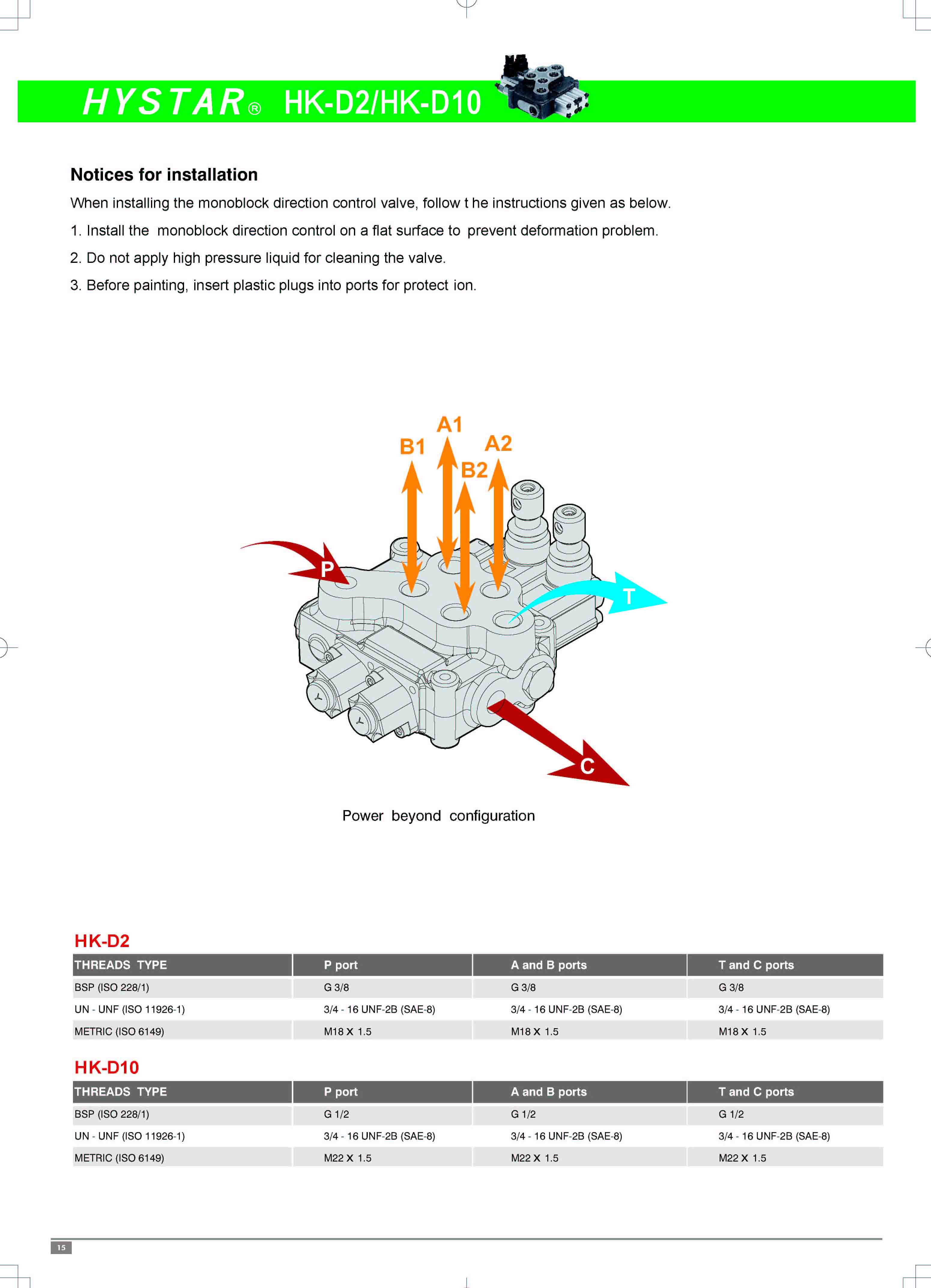 HYSTAR® HK-D2/HK-D10

Notices for installation

When installing the monoblock direction control valve, follow t he instructions given as below.

1. Install the monoblock direction control on a flat surface to prevent deformation problem.

2. Do not apply high pressure liquid for cleaning the valve.

3. Before painting, insert plastic plugs into ports for protect ion.

A1
B1
A2
B2
P
T
C

Power beyond configuration

HK-D2

| THREADS TYPE | P port | A and B ports | T and C ports |
|---|---|---|---|
| BSP (ISO 228/1) | G 3/8 | G 3/8 | G 3/8 |
| UN - UNF (ISO 11926-1) | 3/4 - 16 UNF-2B (SAE-8) | 3/4 - 16 UNF-2B (SAE-8) | 3/4 - 16 UNF-2B (SAE-8) |
| METRIC (ISO 6149) | M18 X 1.5 | M18 X 1.5 | M18 X 1.5 |

HK-D10

| THREADS TYPE | P port | A and B ports | T and C ports |
|---|---|---|---|
| BSP (ISO 228/1) | G 1/2 | G 1/2 | G 1/2 |
| UN - UNF (ISO 11926-1) | 3/4 - 16 UNF-2B (SAE-8) | 3/4 - 16 UNF-2B (SAE-8) | 3/4 - 16 UNF-2B (SAE-8) |
| METRIC (ISO 6149) | M22 X 1.5 | M22 X 1.5 | M22 X 1.5 |

15