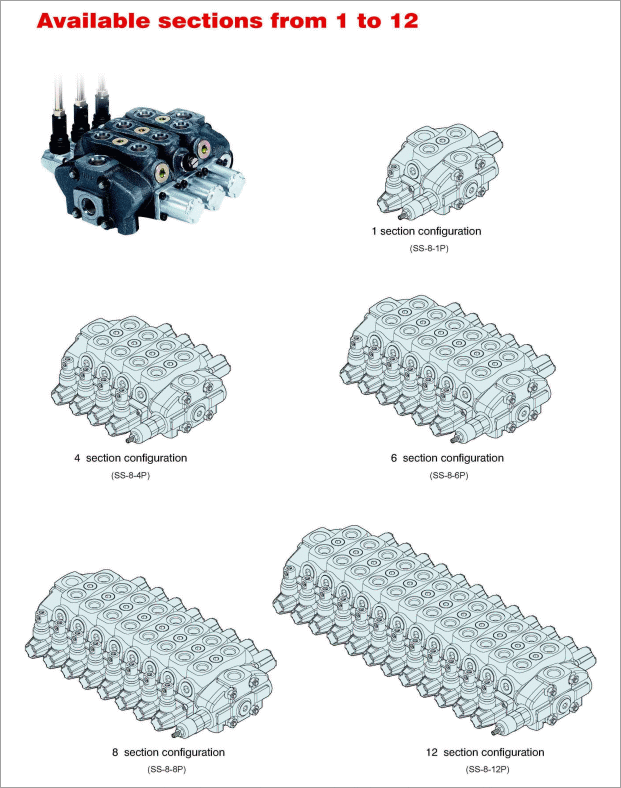 Available sections from 1 to 12

1 section configuration
(SS-8-1P)

4 section configuration
(SS-8-4P)

6 section configuration
(SS-8-6P)

8 section configuration
(SS-8-8P)

12 section configuration
(SS-8-12P)