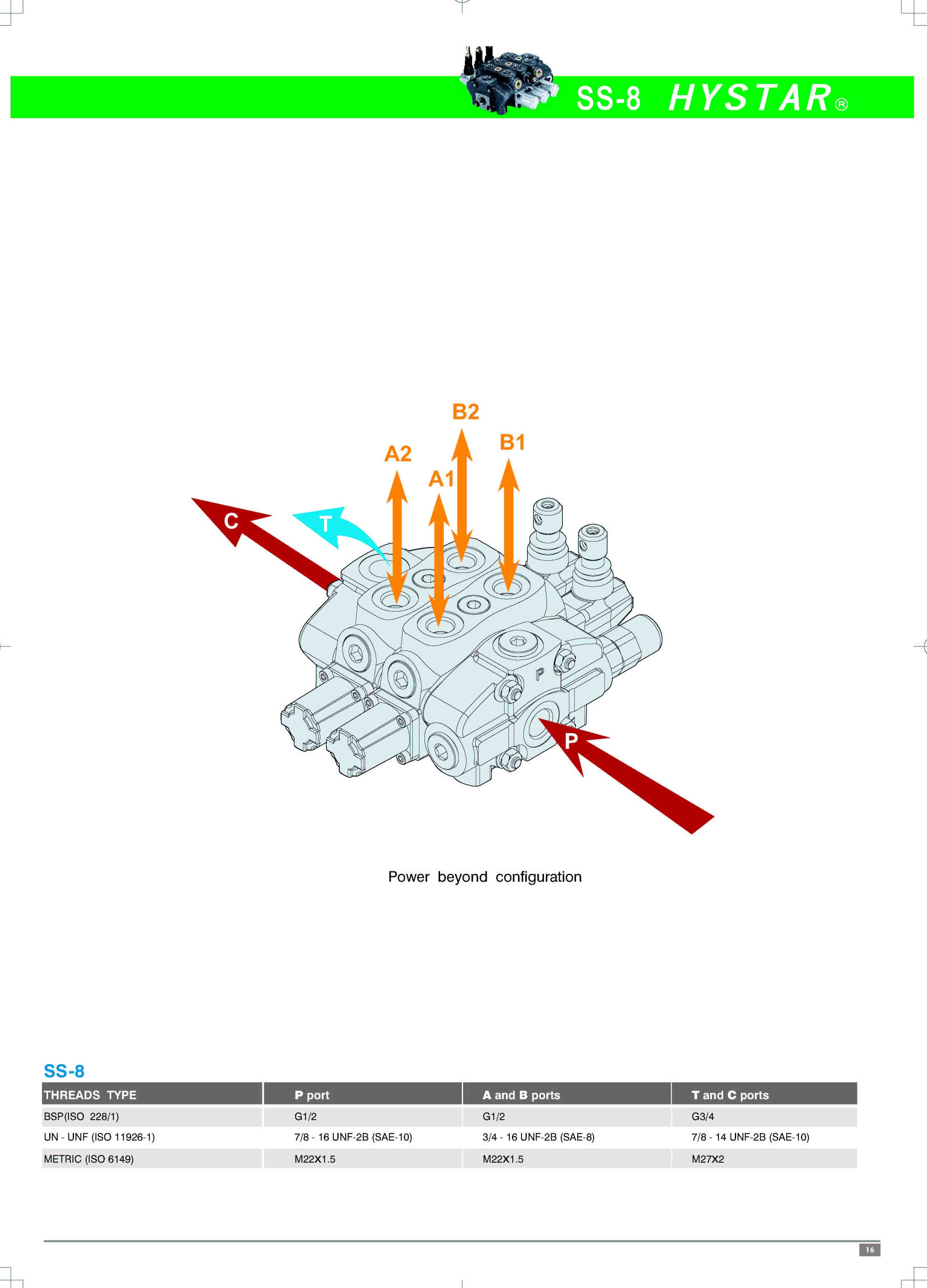 SS-8 HYSTAR®

B2
A2
B1
A1
C
T
P
P

Power beyond configuration

SS-8

| THREADS TYPE | P port | A and B ports | T and C ports |
|---|---|---|---|
| BSP(ISO 228/1) | G1/2 | G1/2 | G3/4 |
| UN - UNF (ISO 11926-1) | 7/8 - 16 UNF-2B (SAE-10) | 3/4 - 16 UNF-2B (SAE-8) | 7/8 - 14 UNF-2B (SAE-10) |
| METRIC (ISO 6149) | M22X1.5 | M22X1.5 | M27X2 |

16